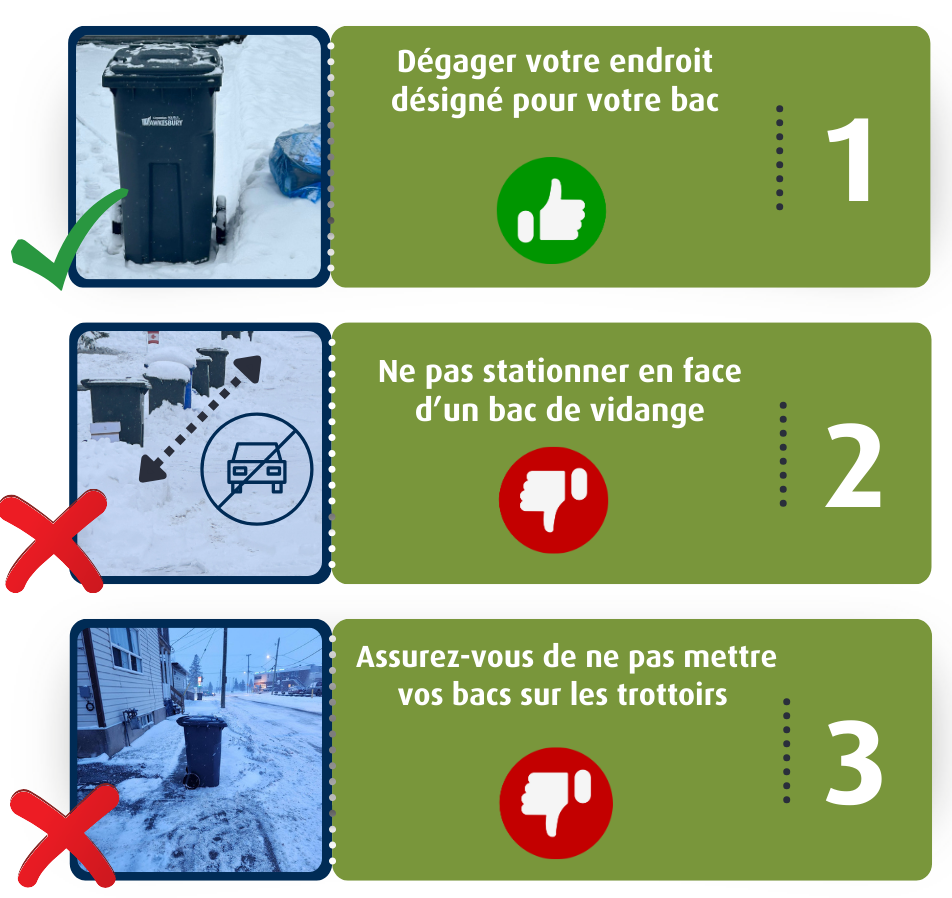 HAWKESBURY

Dégager votre endroit désigné pour votre bac

1

Ne pas stationner en face d'un bac de vidange

2

Assurez-vous de ne pas mettre vos bacs sur les trottoirs

3