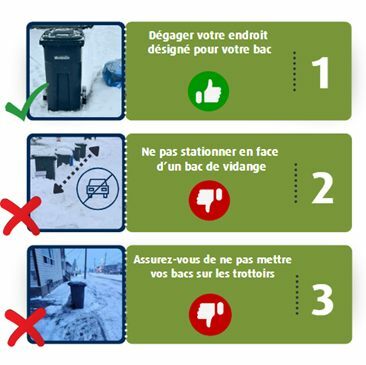 Dégager votre endroit désigné pour votre bac

1

Ne pas stationner en face d'un bac de vidange

2

Assurez-vous de ne pas mettre vos bacs sur les trottoirs

3